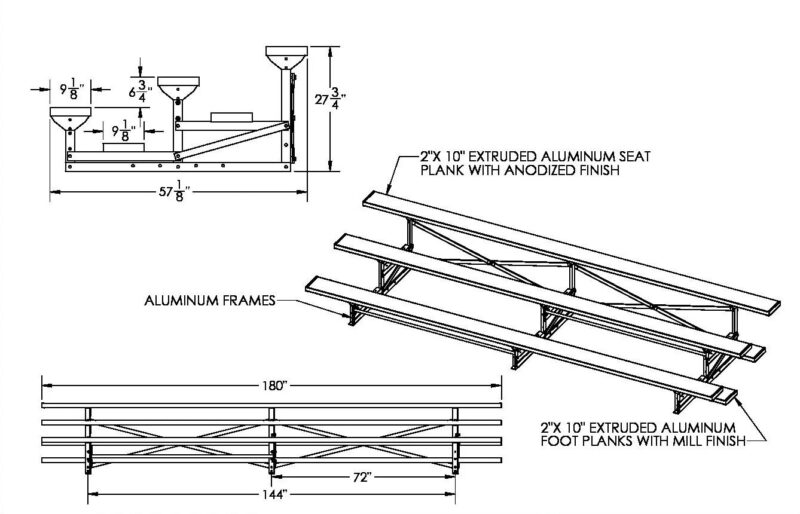 $9\frac{1}{8}$"

$6\frac{3}{4}$"

$9\frac{1}{8}$"

$27\frac{3}{4}$"

$57\frac{1}{8}$"

2"X 10" EXTRUDED ALUMINUM SEAT PLANK WITH ANODIZED FINISH

ALUMINUM FRAMES

180"

72"

144"

2"X 10" EXTRUDED ALUMINUM FOOT PLANKS WITH MILL FINISH